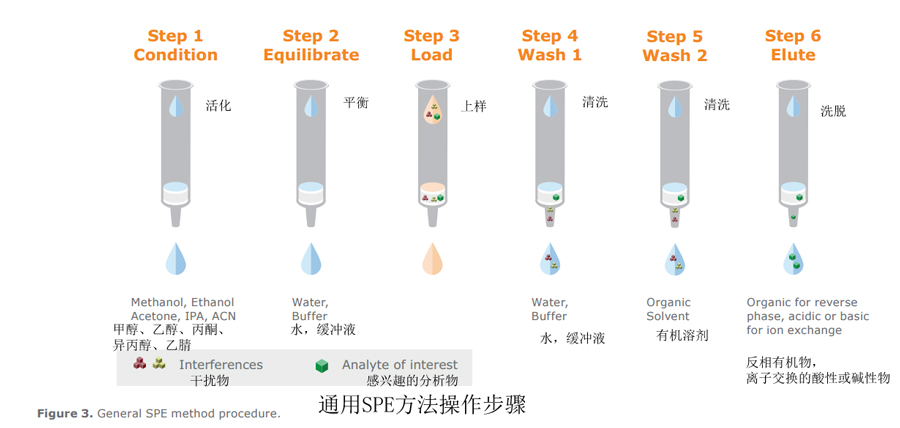 Step 1
Condition

Step 2
Equilibrate

Step 3
Load

Step 4
Wash 1

Step 5
Wash 2

Step 6
Elute

活化

平衡

上样

清洗

清洗

洗脱

Methanol, Ethanol
Acetone, IPA, ACN
甲醇、乙醇、丙酮、
异丙醇、乙腈

Water,
Buffer
水，缓冲液

Water,
Buffer
水，缓冲液

Organic
Solvent
有机溶剂

Organic for reverse
phase, acidic or basic
for ion exchange

反相有机物，
离子交换的酸性或碱性物

Interferences
干扰物

Analyte of interest
感兴趣的分析物

Figure 3. General SPE method procedure.

通用SPE方法操作步骤