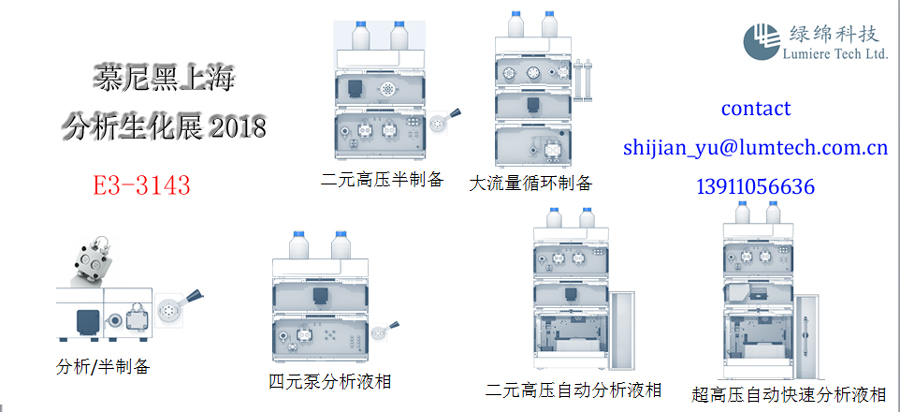 慕尼黑上海
分析生化展 2018

E3-3143

二元高压半制备

大流量循环制备

绿绵科技
Lumiere Tech Ltd.

contact
shijian_yu@lumtech.com.cn
13911056636

分析/半制备

四元泵分析液相

二元高压自动分析液相

超高压自动快速分析液相