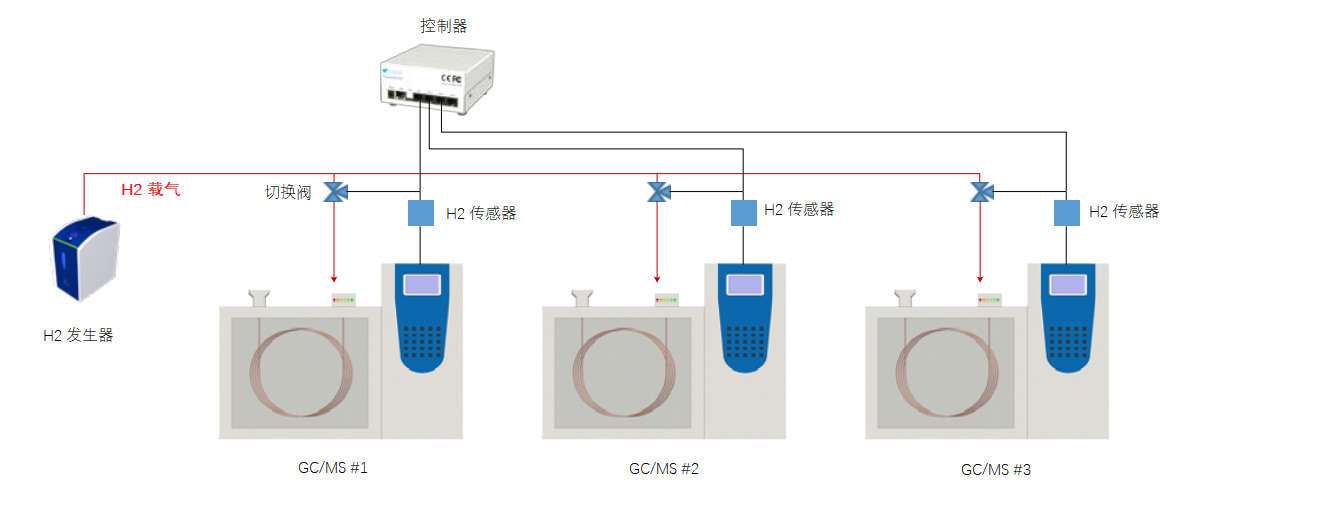 控制器

CE FC

H2 载气

切换阀

H2 传感器

H2 传感器

H2 传感器

H2 发生器

GC/MS #1

GC/MS #2

GC/MS #3